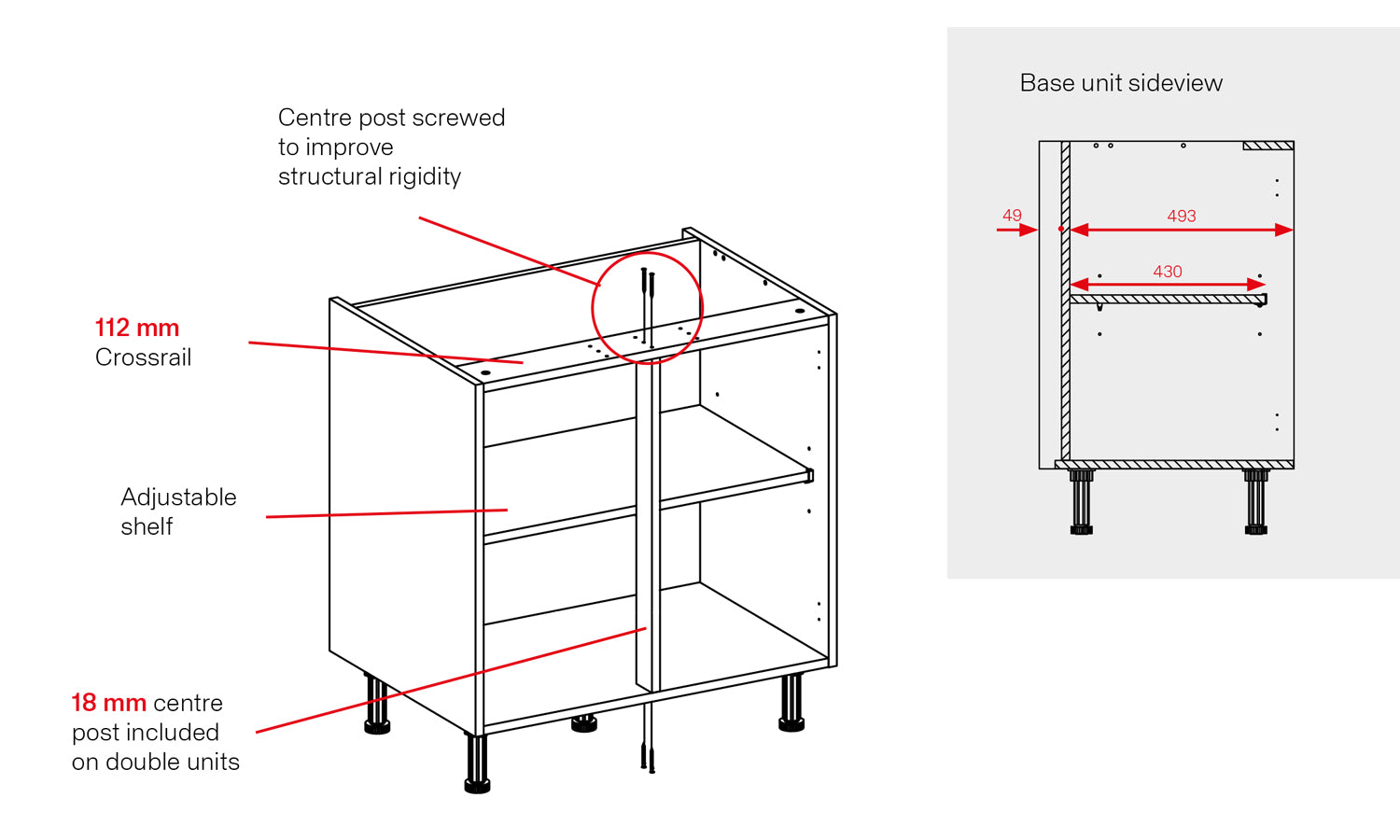 Centre post screwed to improve structural rigidity

112 mm
Crossrail

Adjustable shelf

18 mm centre post included on double units

Base unit sideview

49

493

430